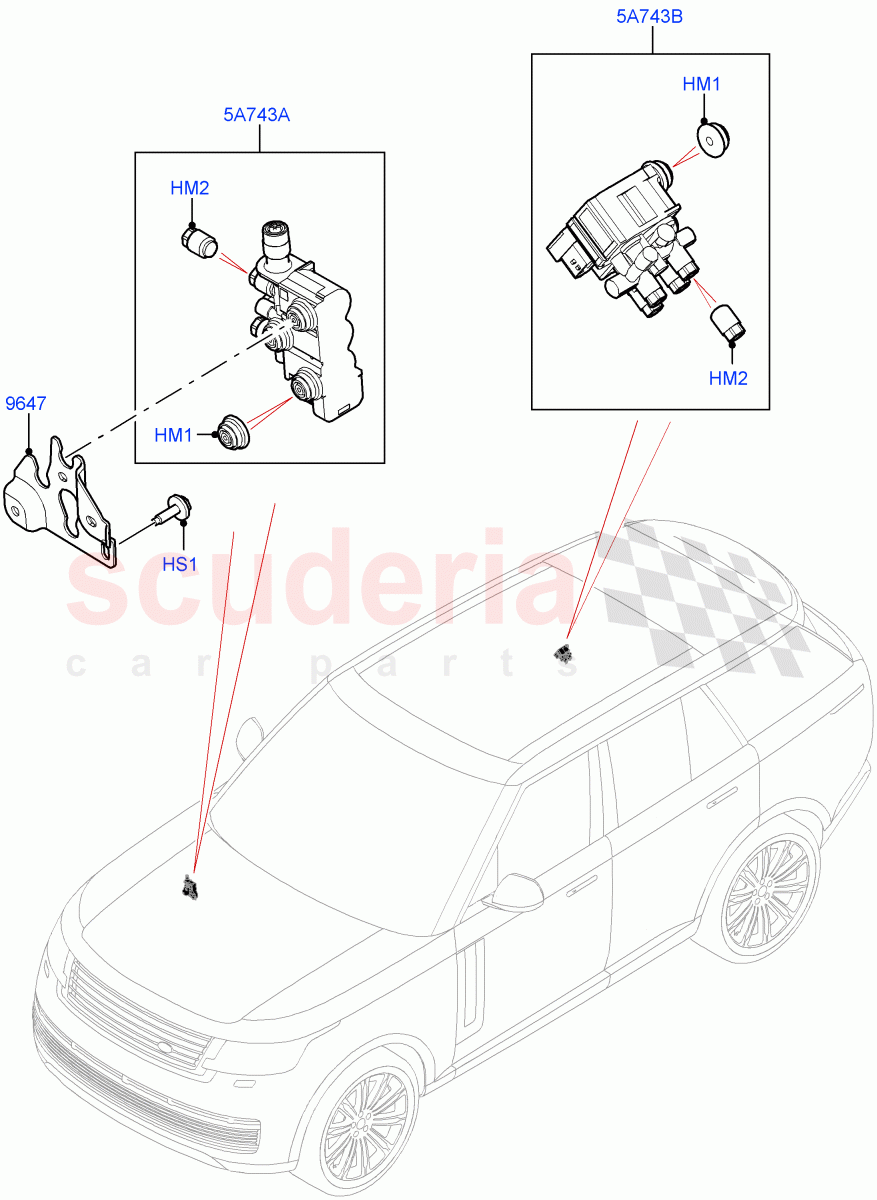 5A743B

HM1

HM2

5A743A

HM2

HM1

9647

HS1

scuderia
car parts