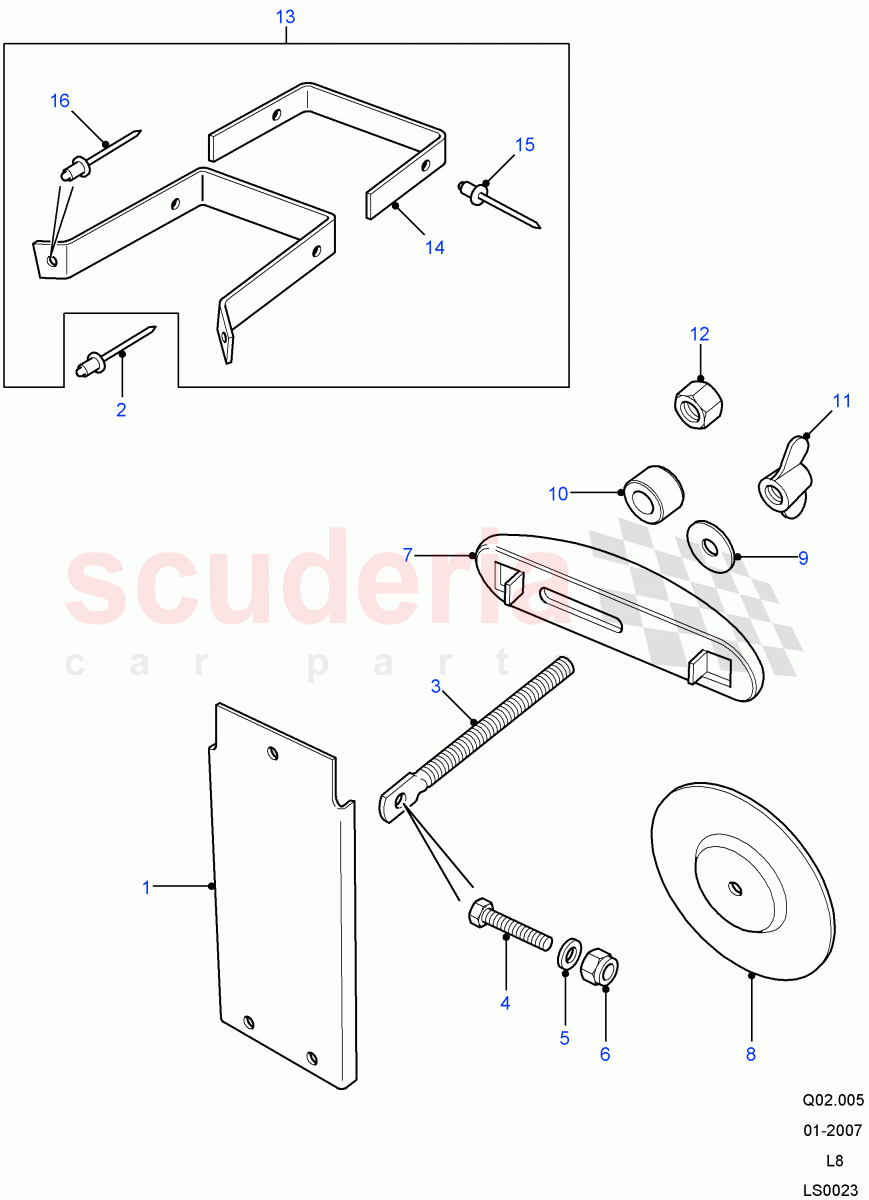 13
16
15
14
2
12
11
10
9
7
scuderia
car parts
3
1
4
5
6
8
Q02.005
01-2007
L8
LS0023