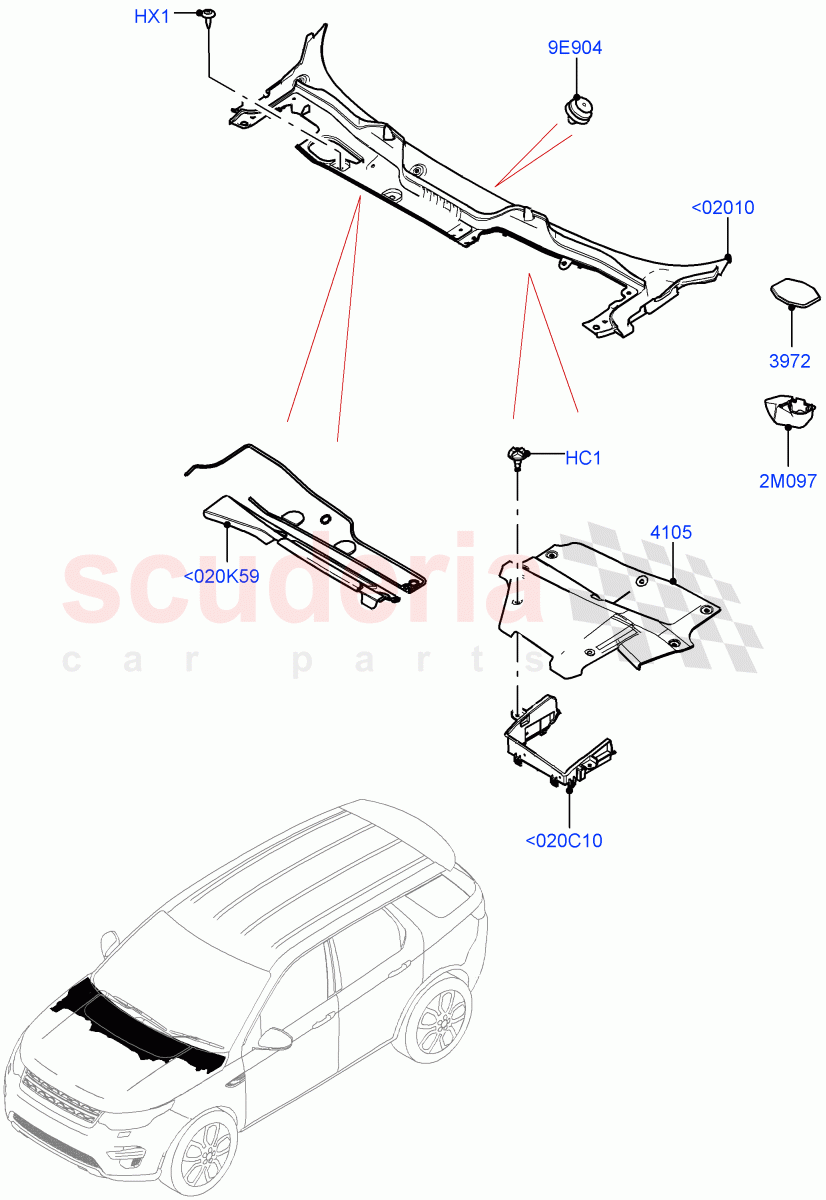 HX1

9E904

<02010

3972

2M097

HC1

4105

<020K59

scuderia
car parts

<020C10