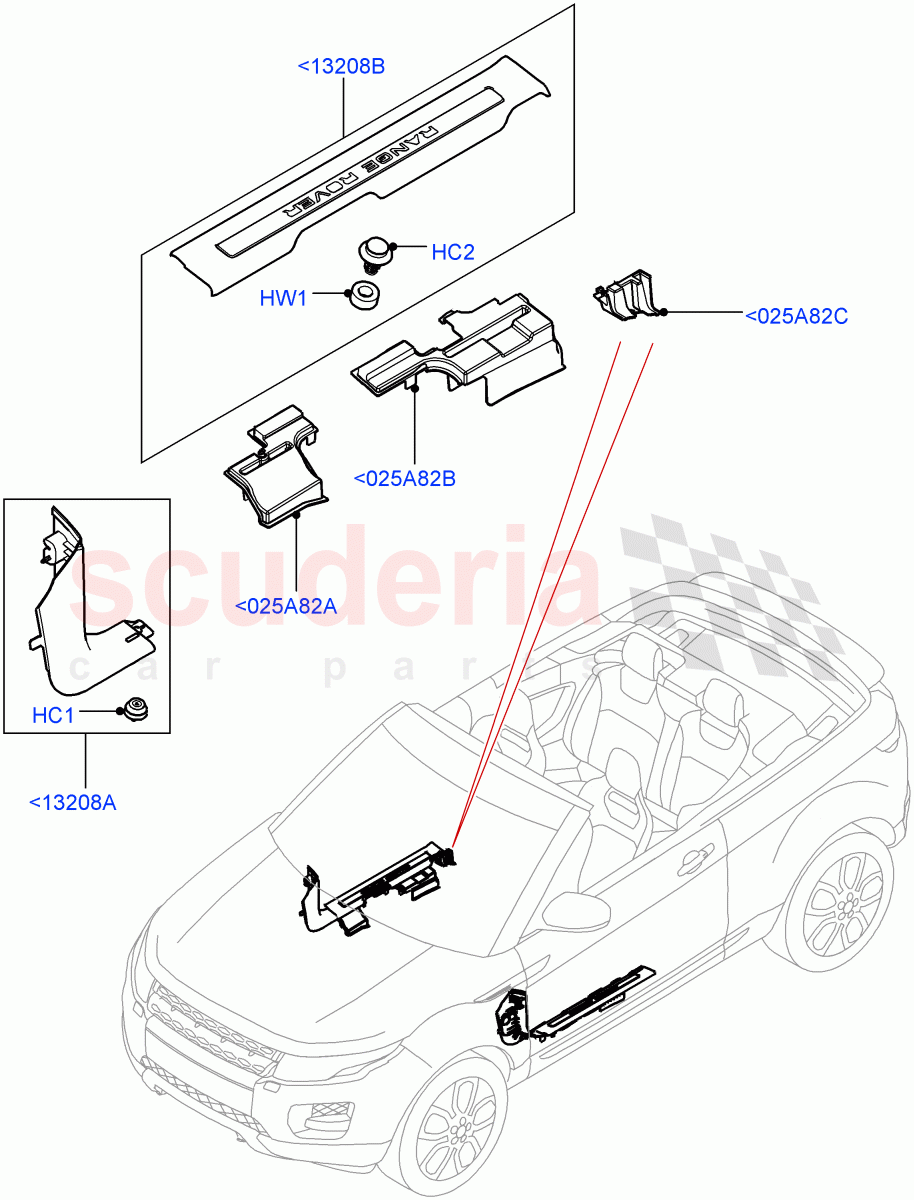 <13208B

RANGE ROVER

HC2

HW1

<025A82C

<025A82B

<025A82A

scuderia
car parts

HC1

<13208A