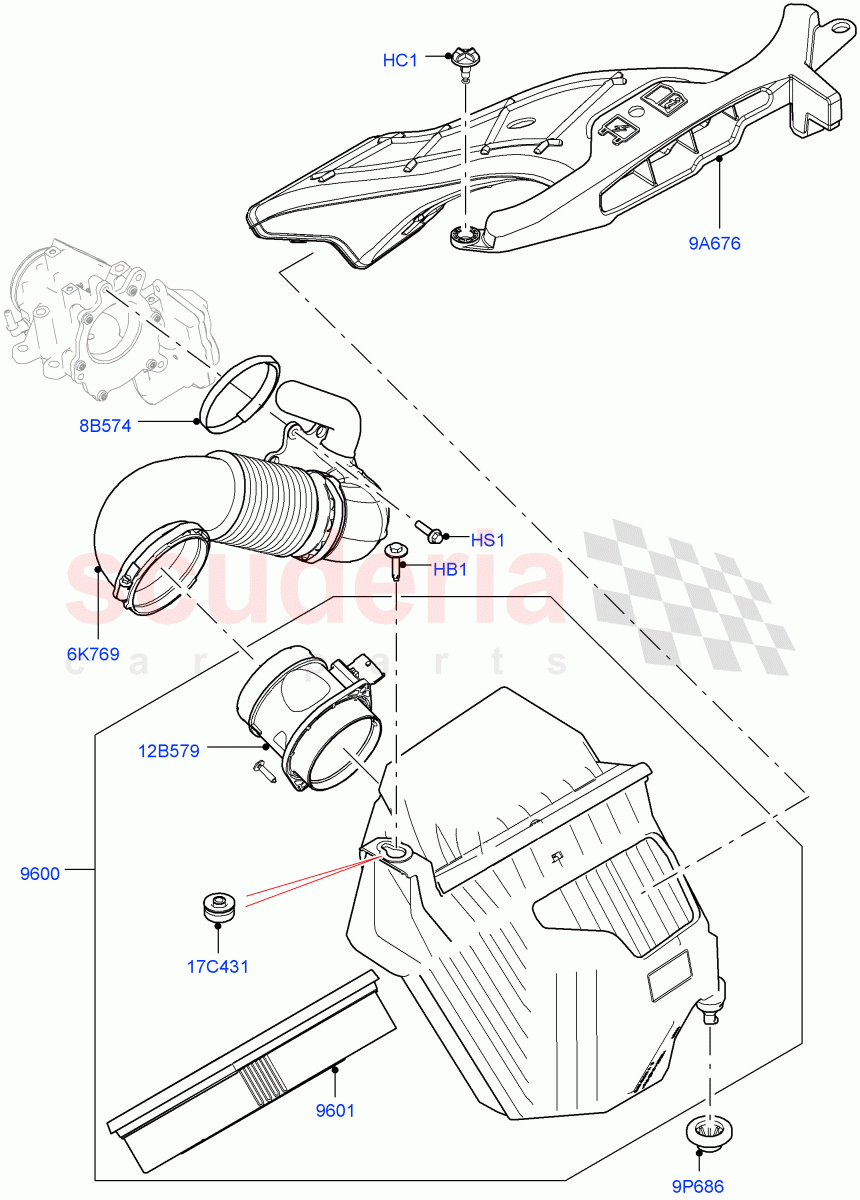 HC1

9A676

8B574

HS1

HB1

scuderia
car parts

6K769

12B579

9600

17C431

9601

9P686