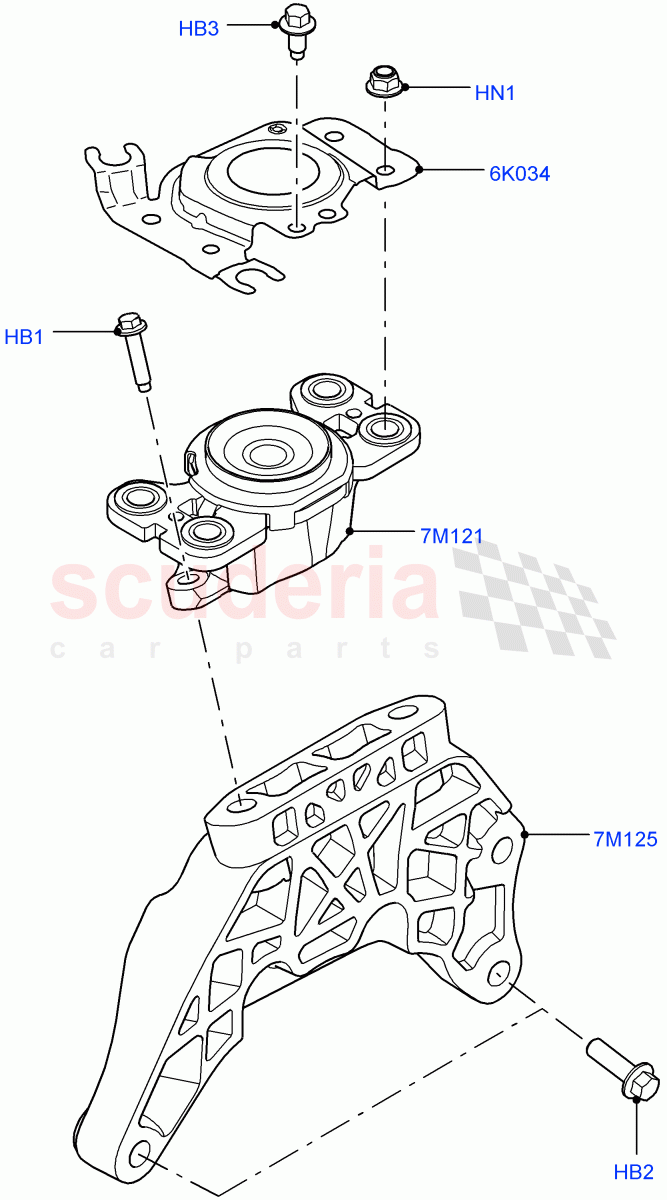 HB3

HN1

6K034

HB1

7M121

scuderia
car parts

7M125

HB2