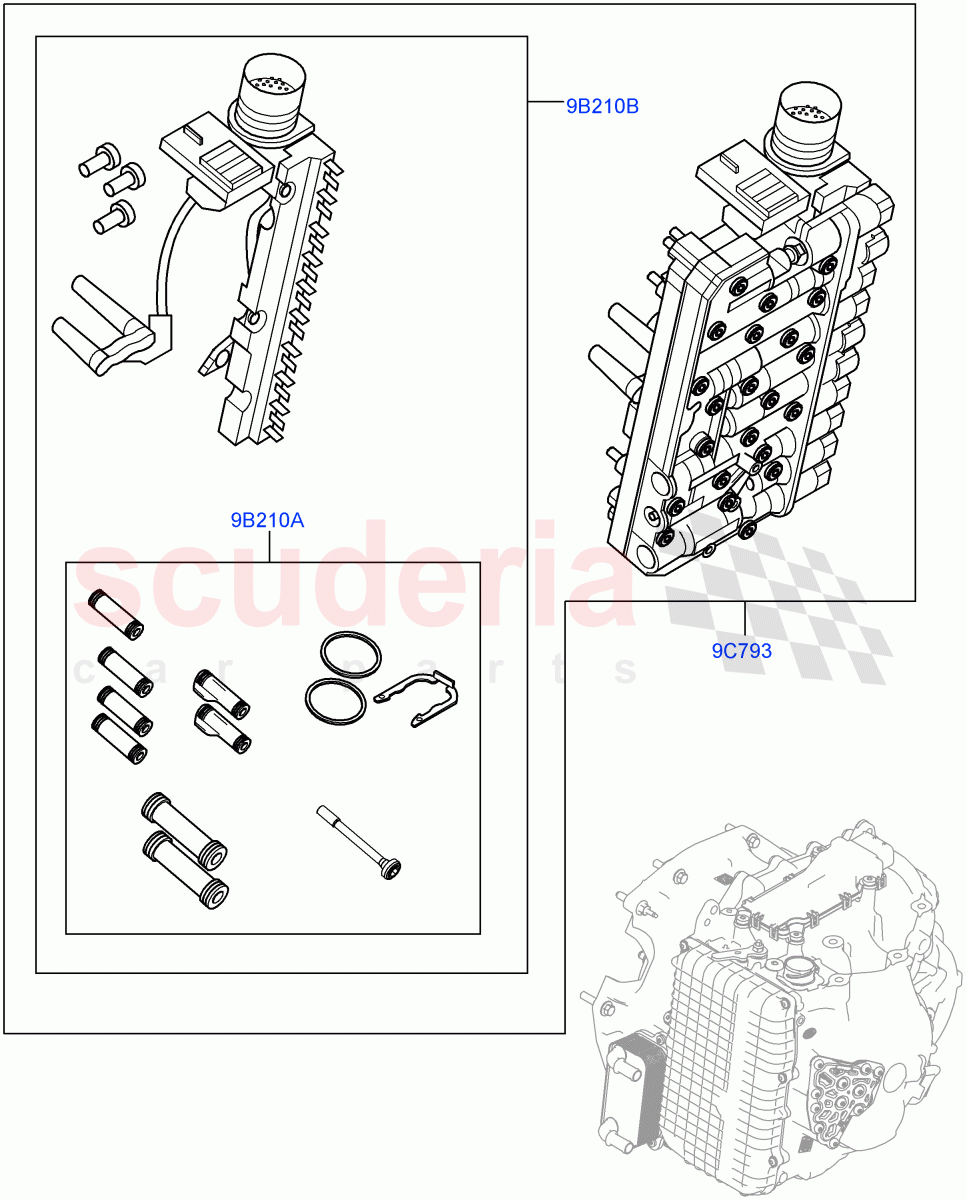 9B210B

9B210A

scuderia
car parts

9C793