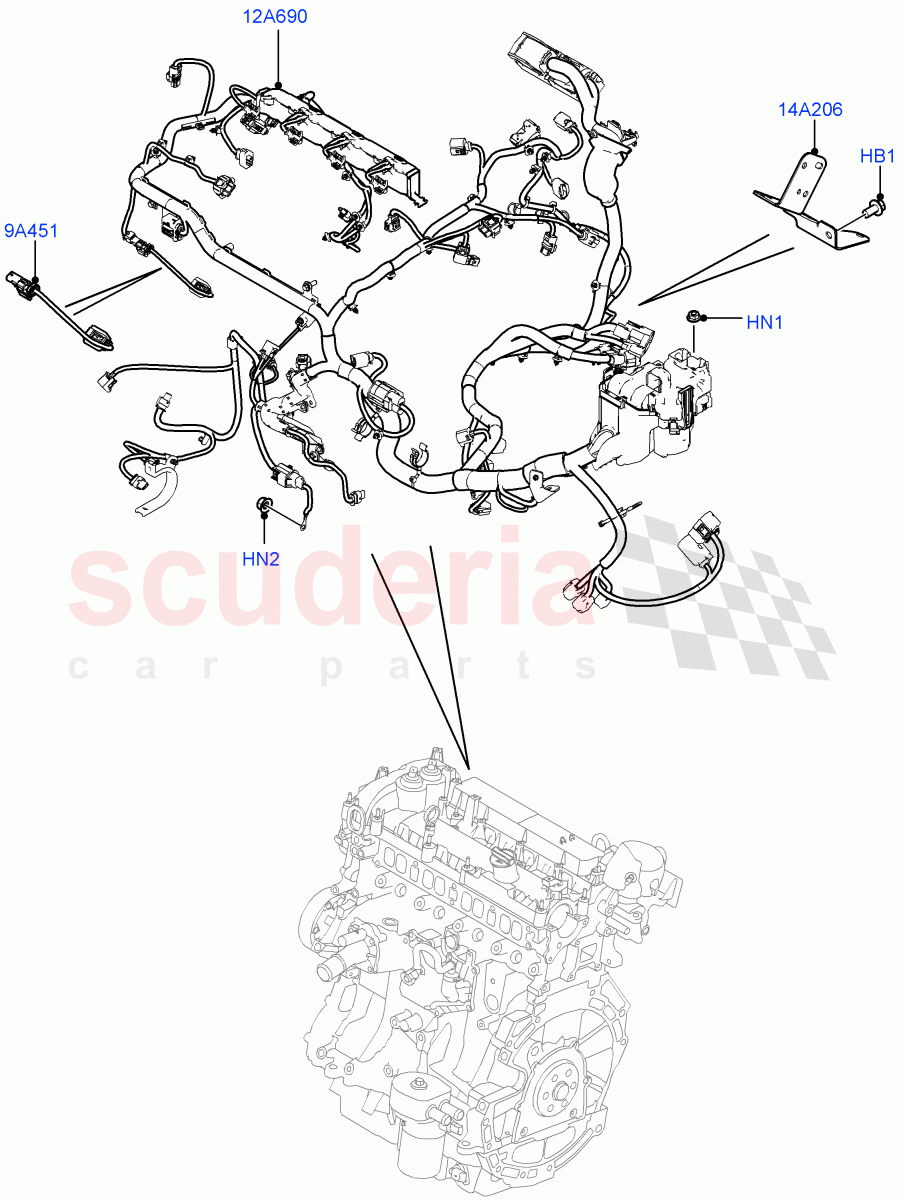 12A690

14A206

HB1

9A451

HN1

HN2

scuderia
car parts