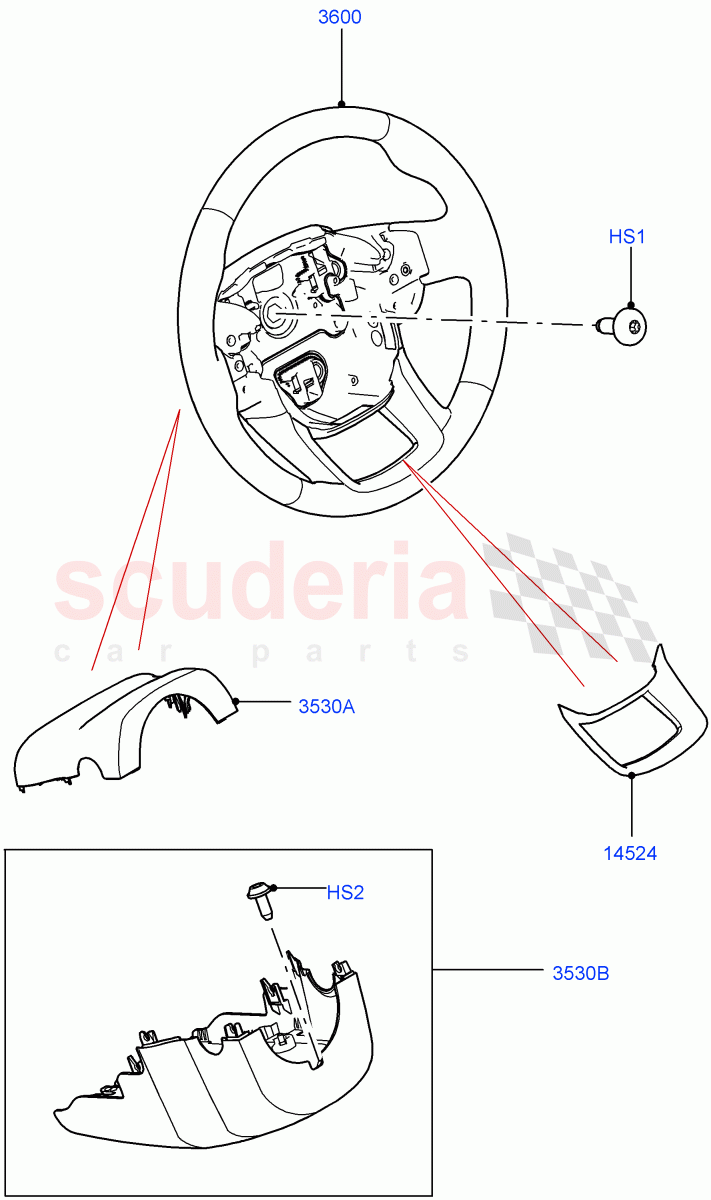 3600

HS1

scuderia
car parts

3530A

14524

HS2

3530B