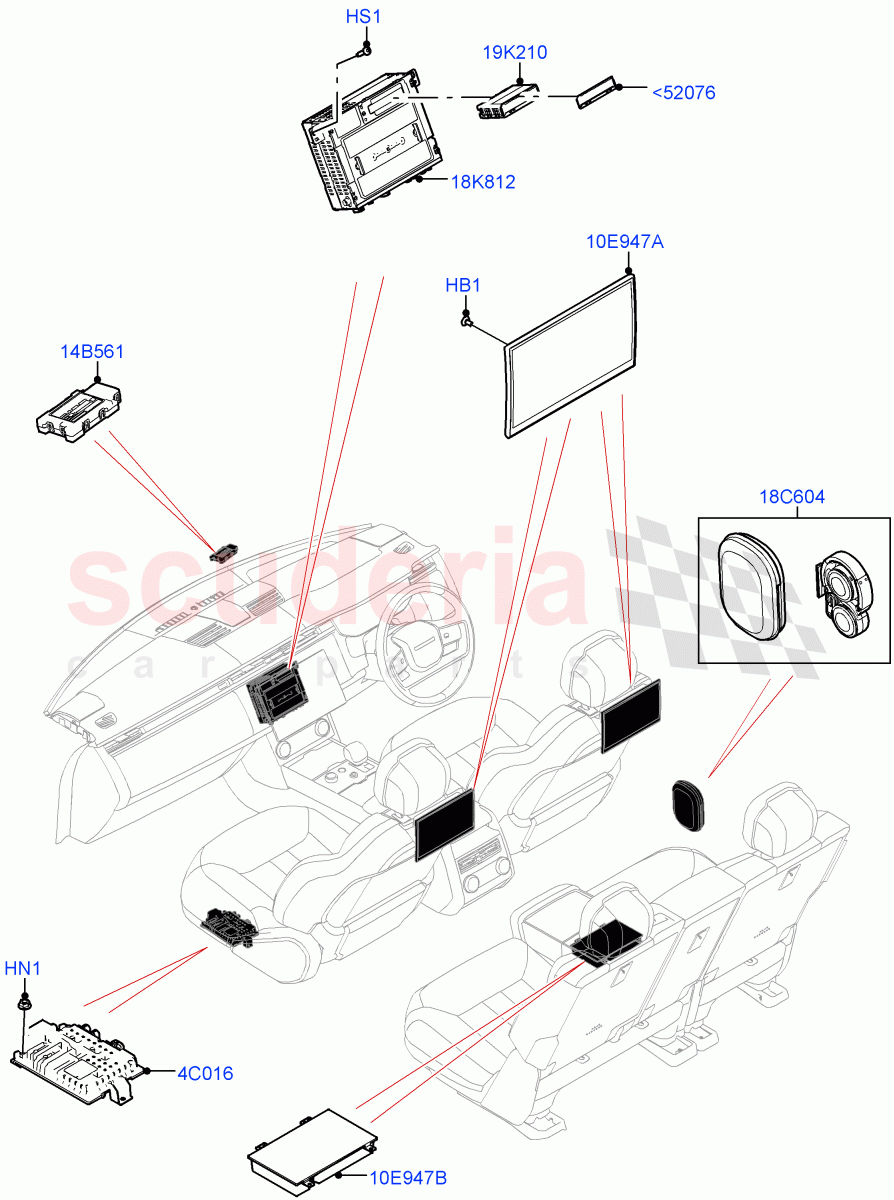 HS1
19K210
<52076
18K812
10E947A
HB1
14B561
18C604
scuderia
car parts
HN1
4C016
10E947B