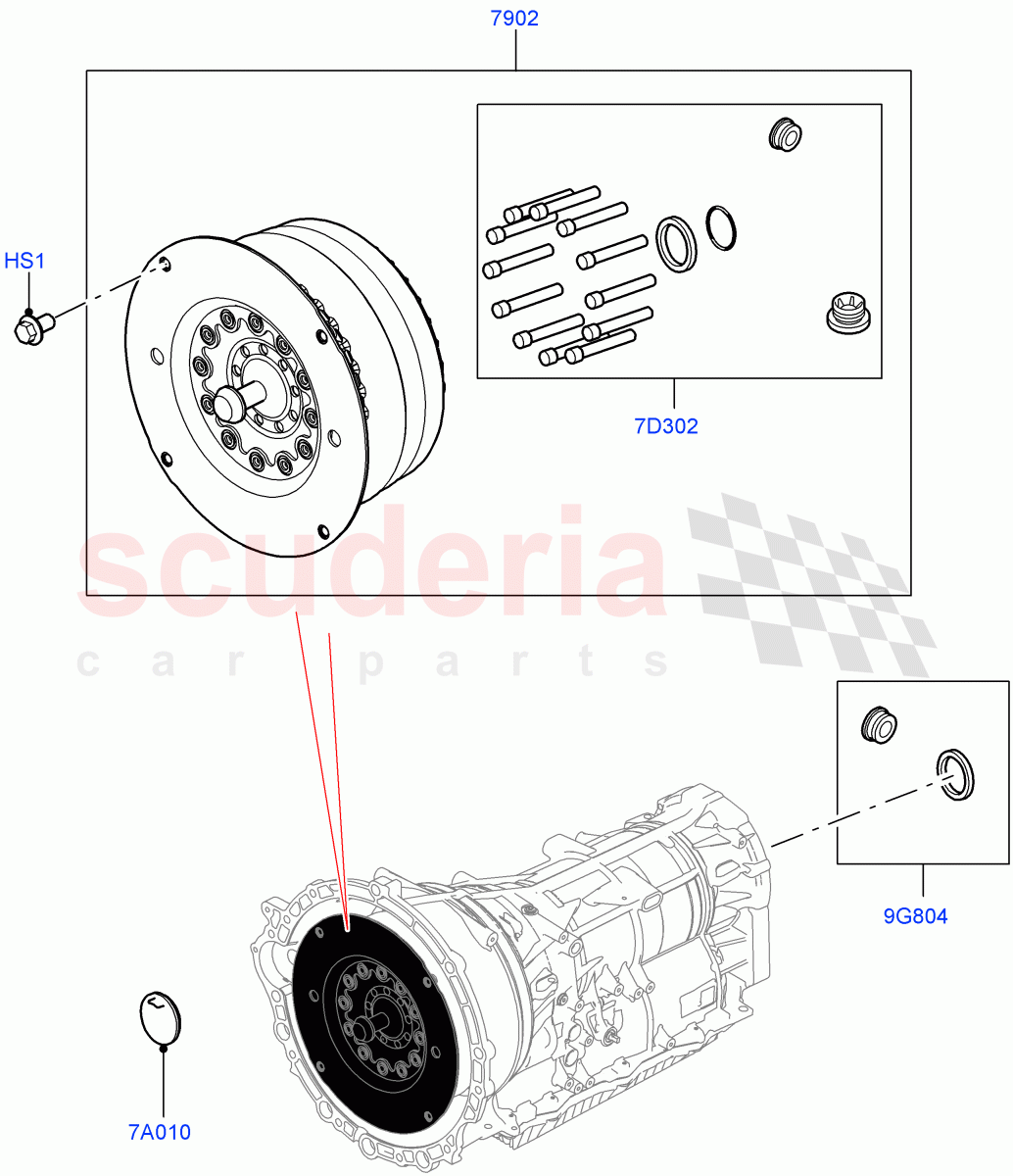 7902

HS1

7D302

scuderia
car parts

9G804

7A010