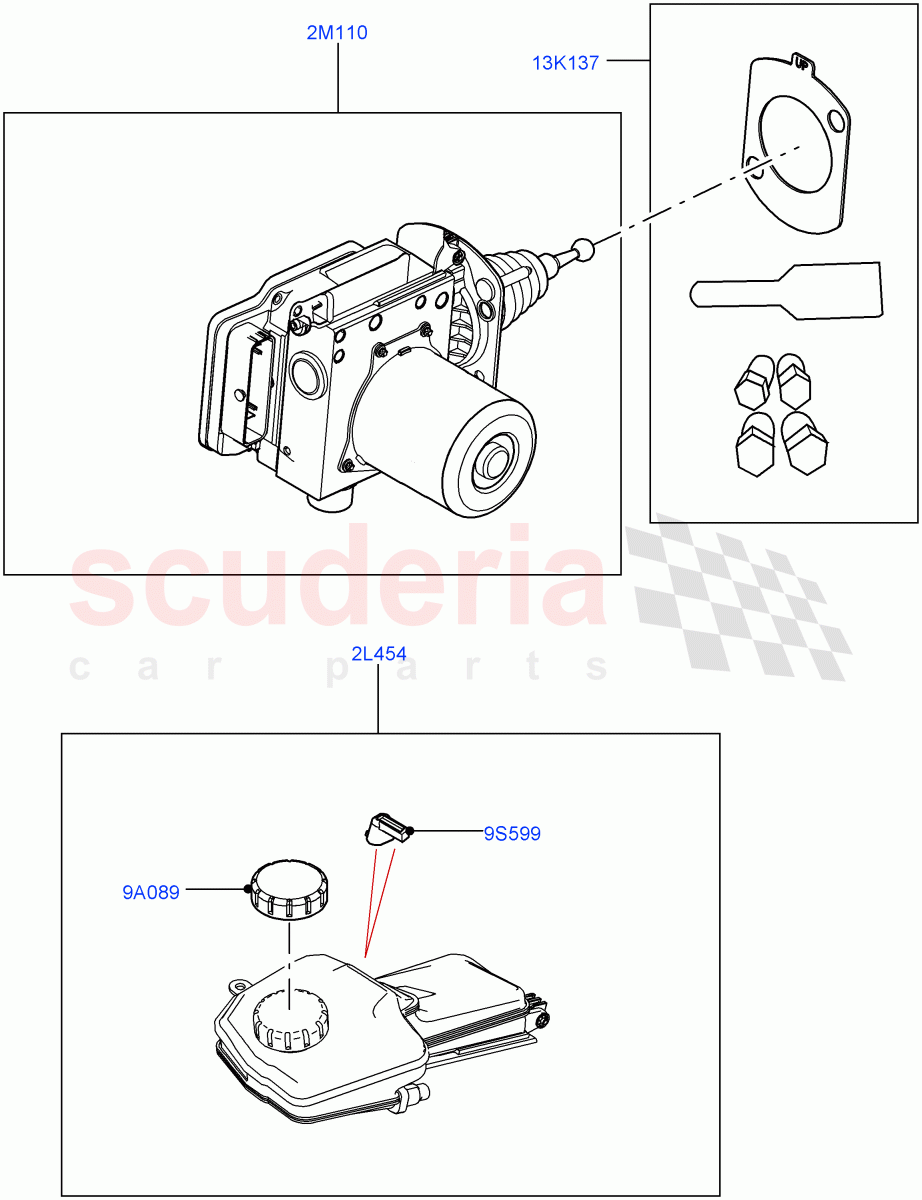 2M110

13K137

scuderia
car parts

2L454

9S599

9A089