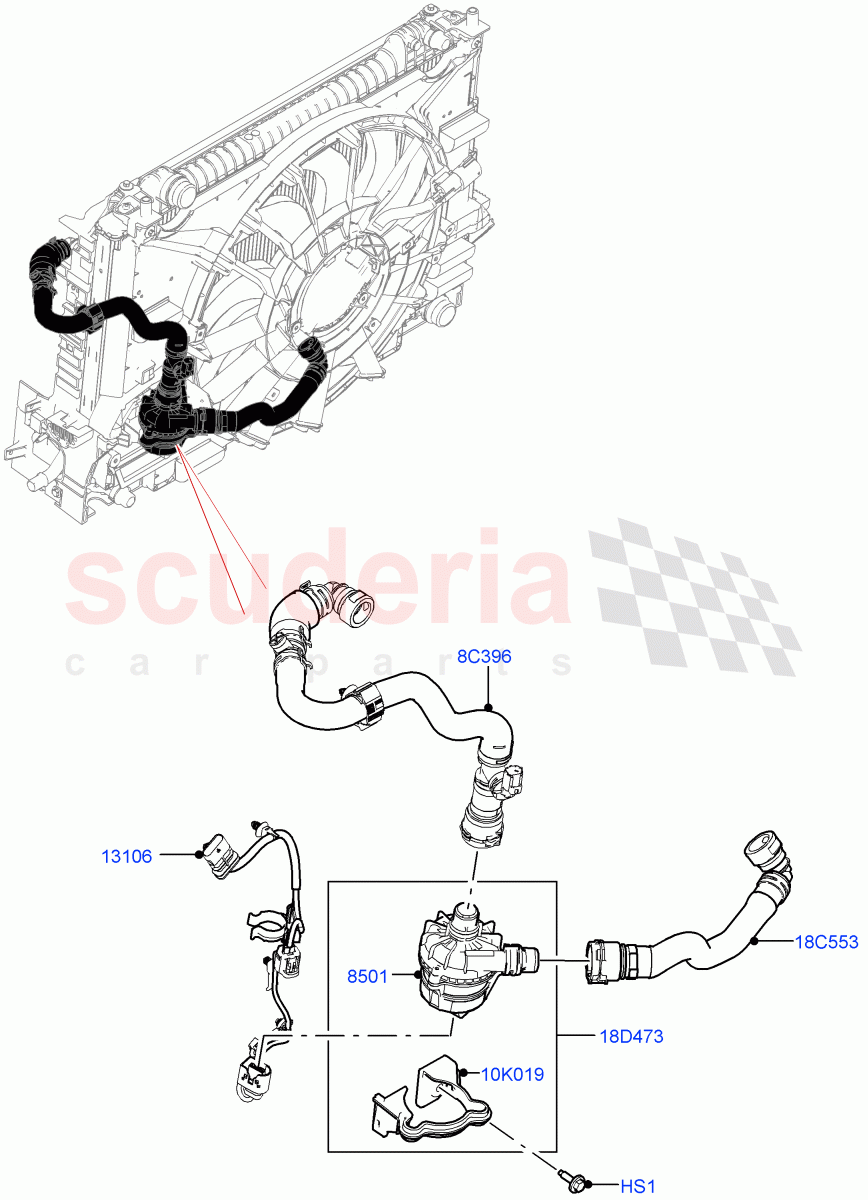 scuderia
car parts

8C396

13106

8501

18C553

18D473

10K019

HS1