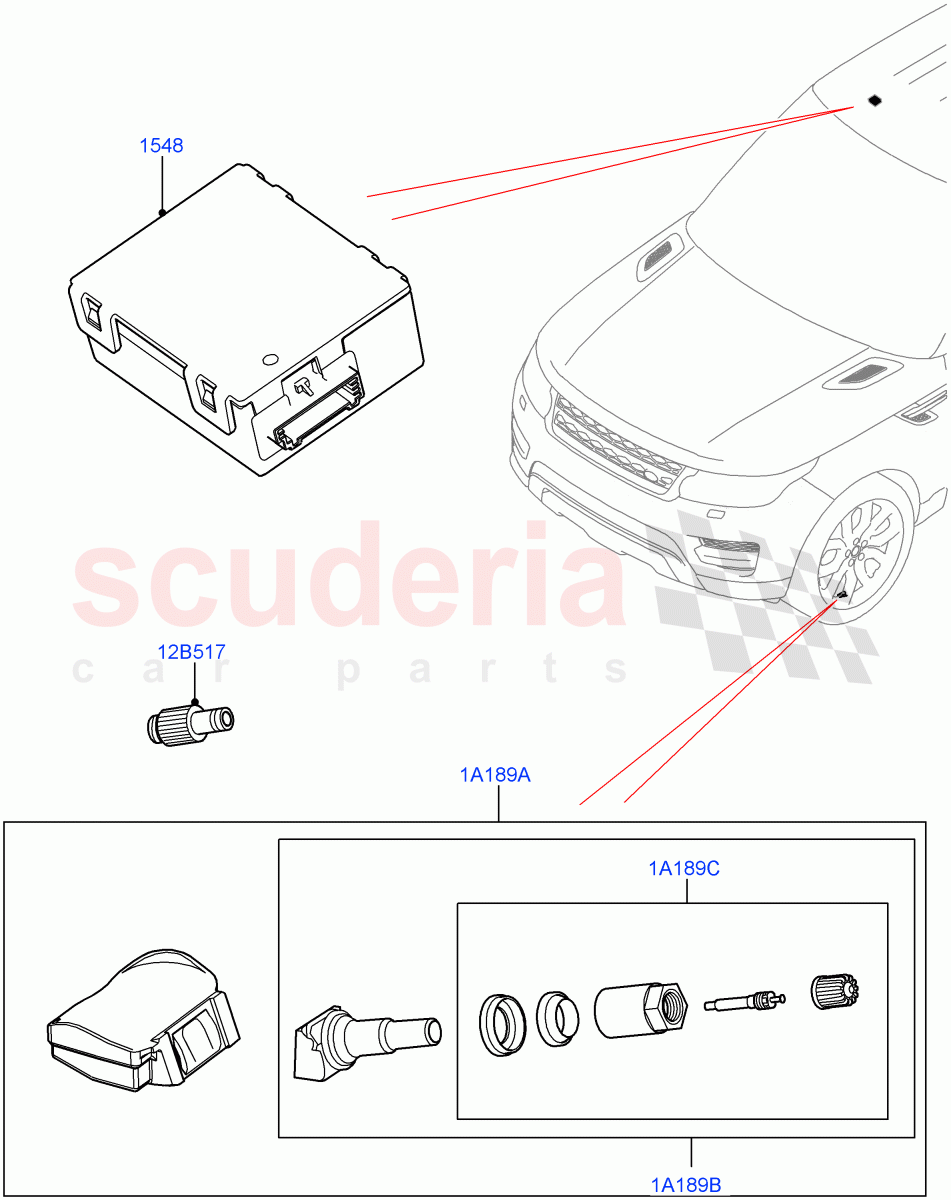 1548

scuderia
car parts

12B517

1A189A

1A189C

1A189B