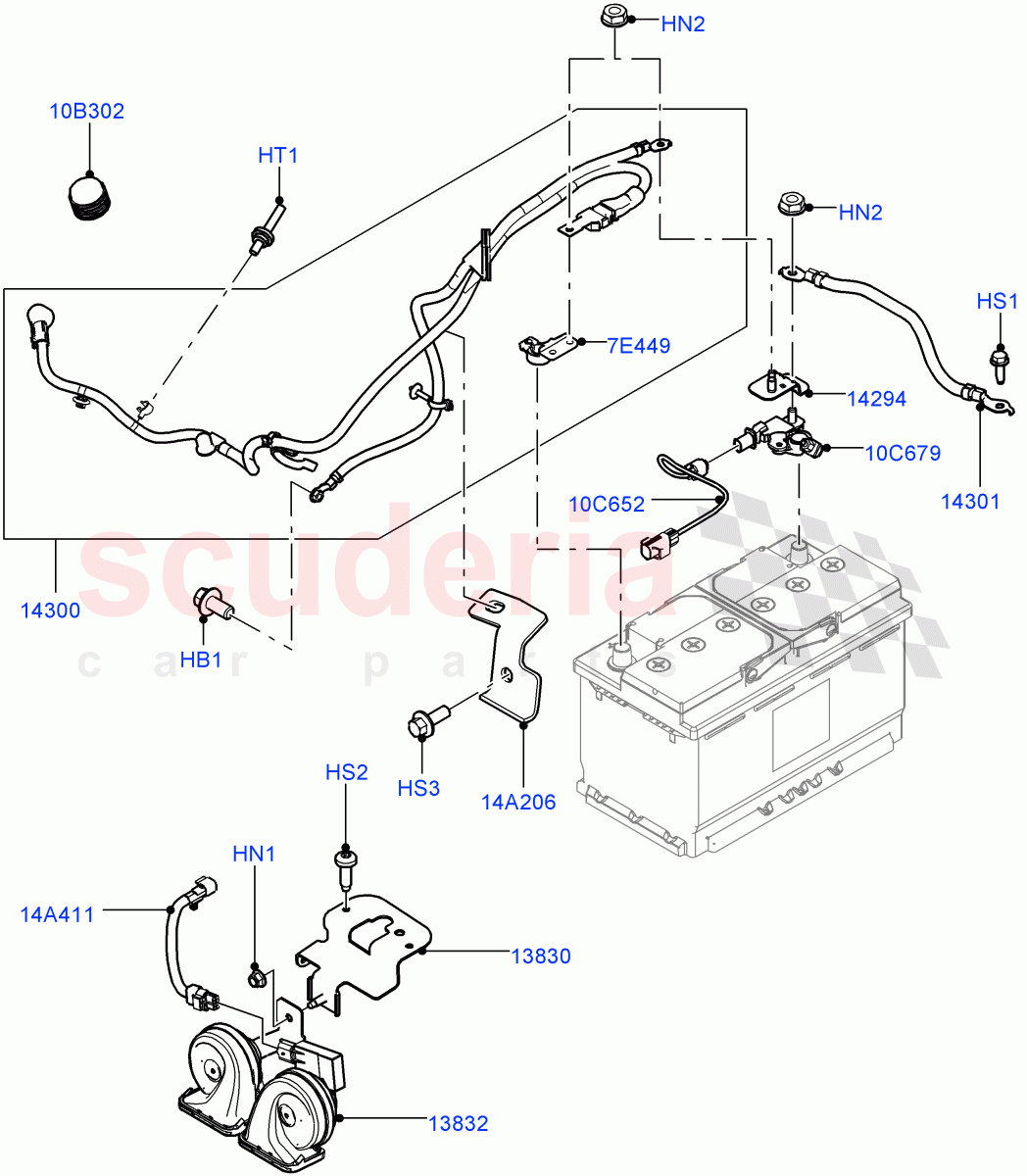 HN2
10B302
HT1
HN2
HS1
7E449
14294
10C679
10C652
14301
scuderia
car parts
14300
HB1
HS3
14A206
HS2
HN1
14A411
13830
13832