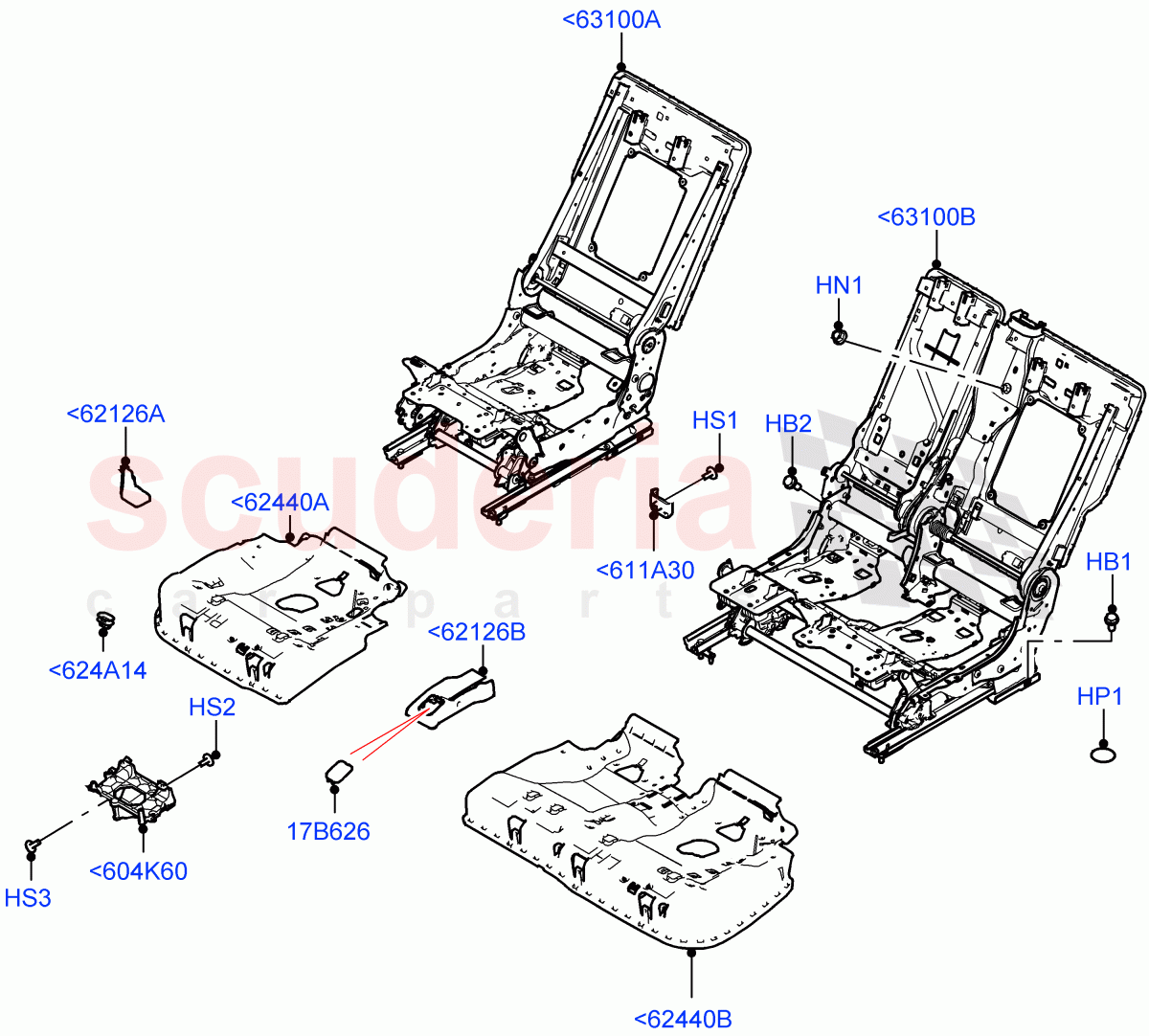 <63100A

<63100B

HN1

<62126A

HS1

HB2

<62440A

<611A30

HB1

<624A14

<62126B

HS2

HP1

17B626

<604K60

HS3

<62440B

scuderia
car parts