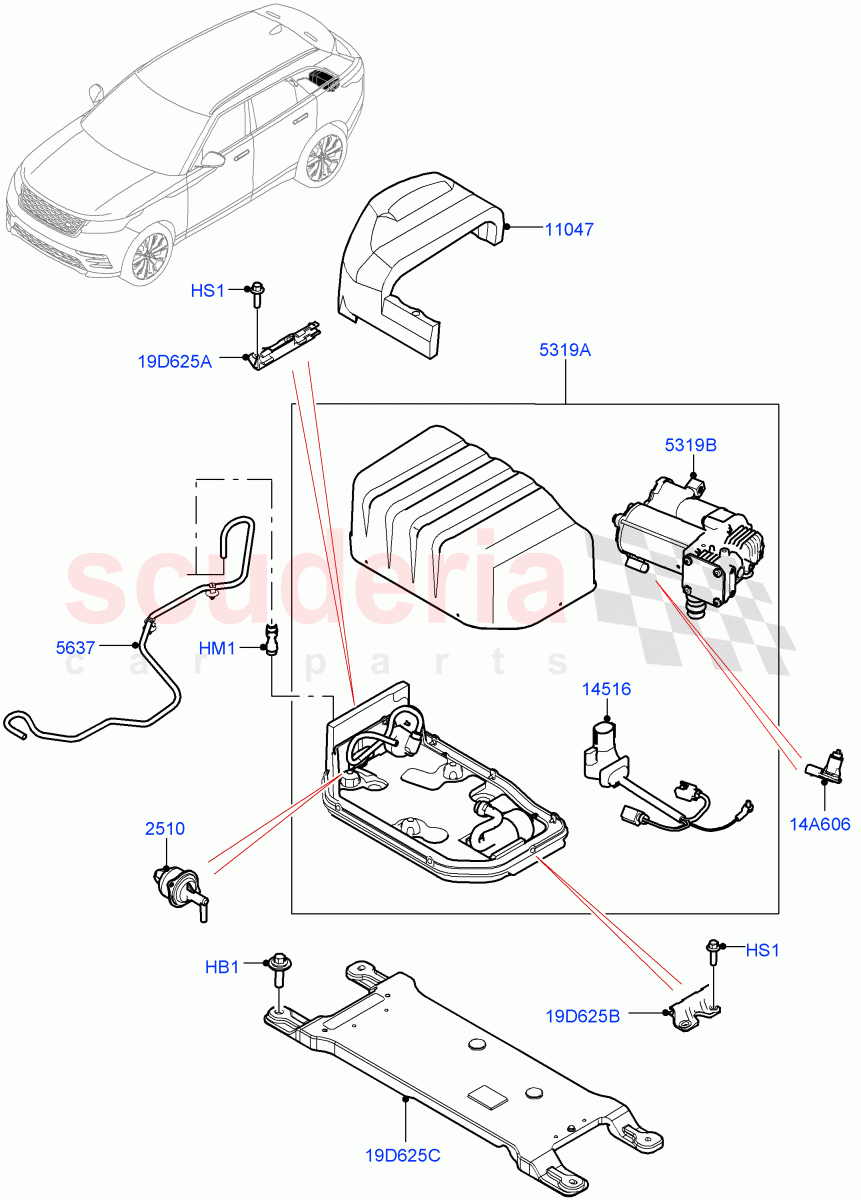 11047
HS1
19D625A
5319A
5319B
scuderia
car parts
5637
HM1
14516
14A606
2510
HB1
HS1
19D625B
19D625C