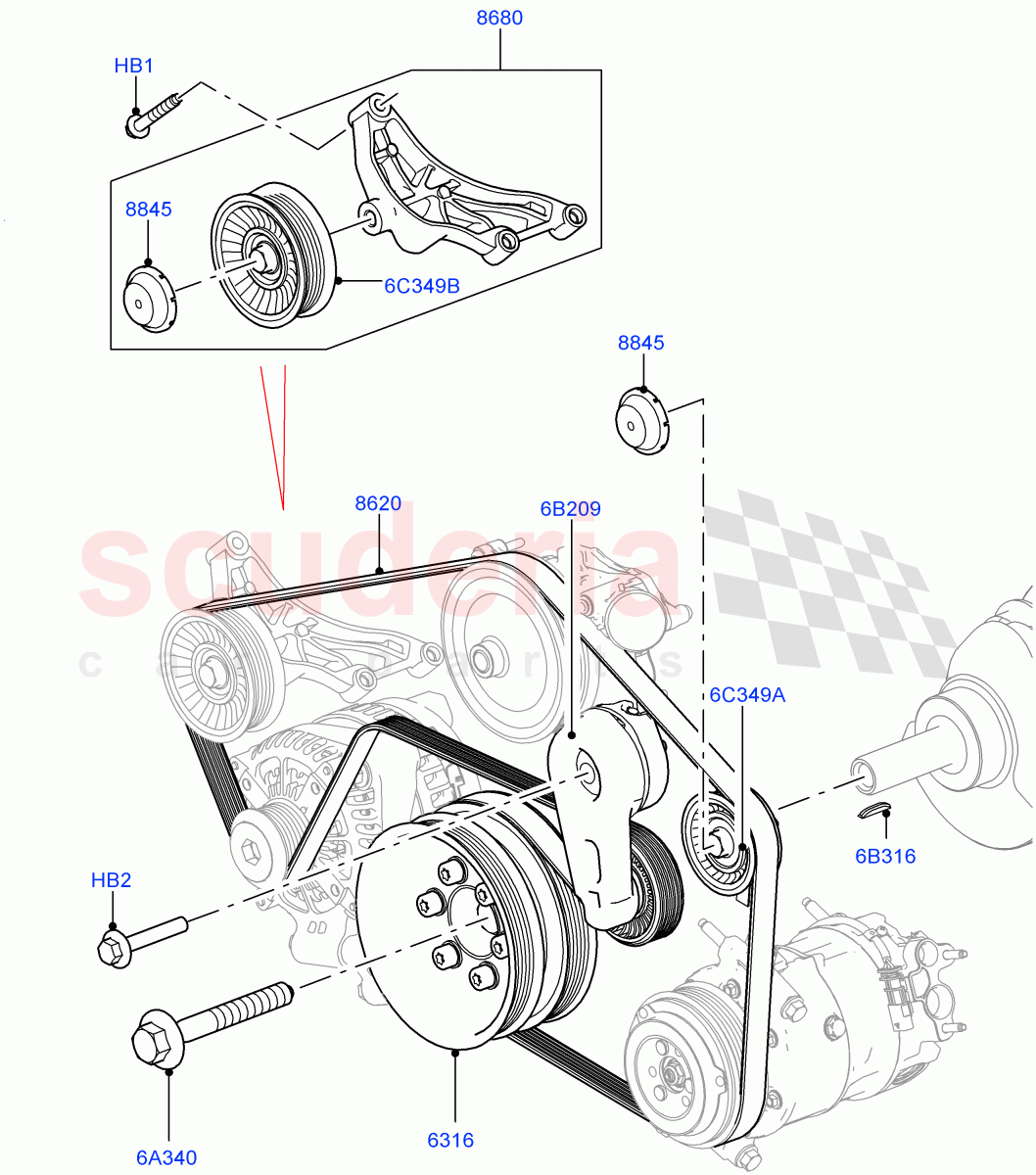 8680
HB1
8845
6C349B
8845
8620
6B209
scuderia
car parts
6C349A
6B316
HB2
6A340
6316