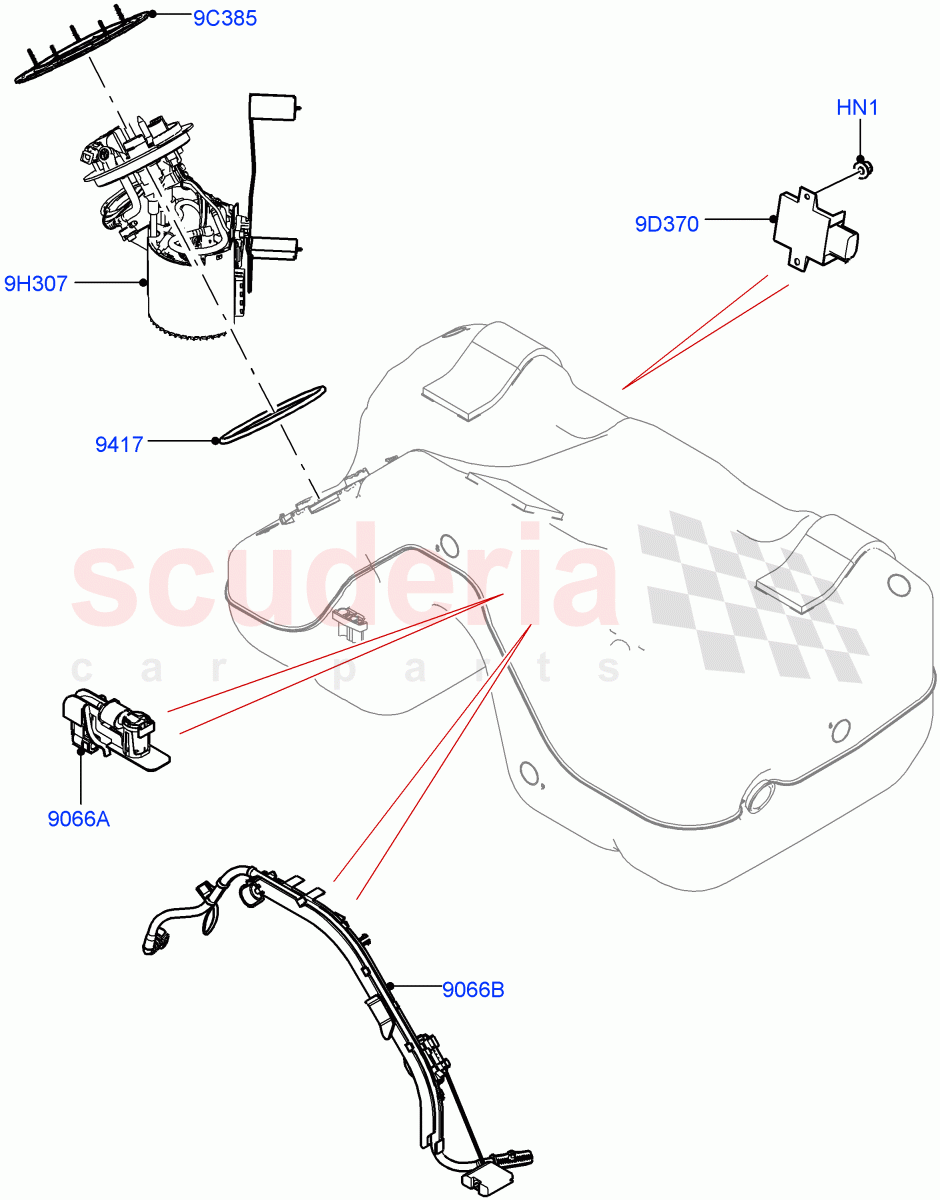 9C385
HN1
9D370
9H307
9417
scuderia
car parts
9066A
9066B