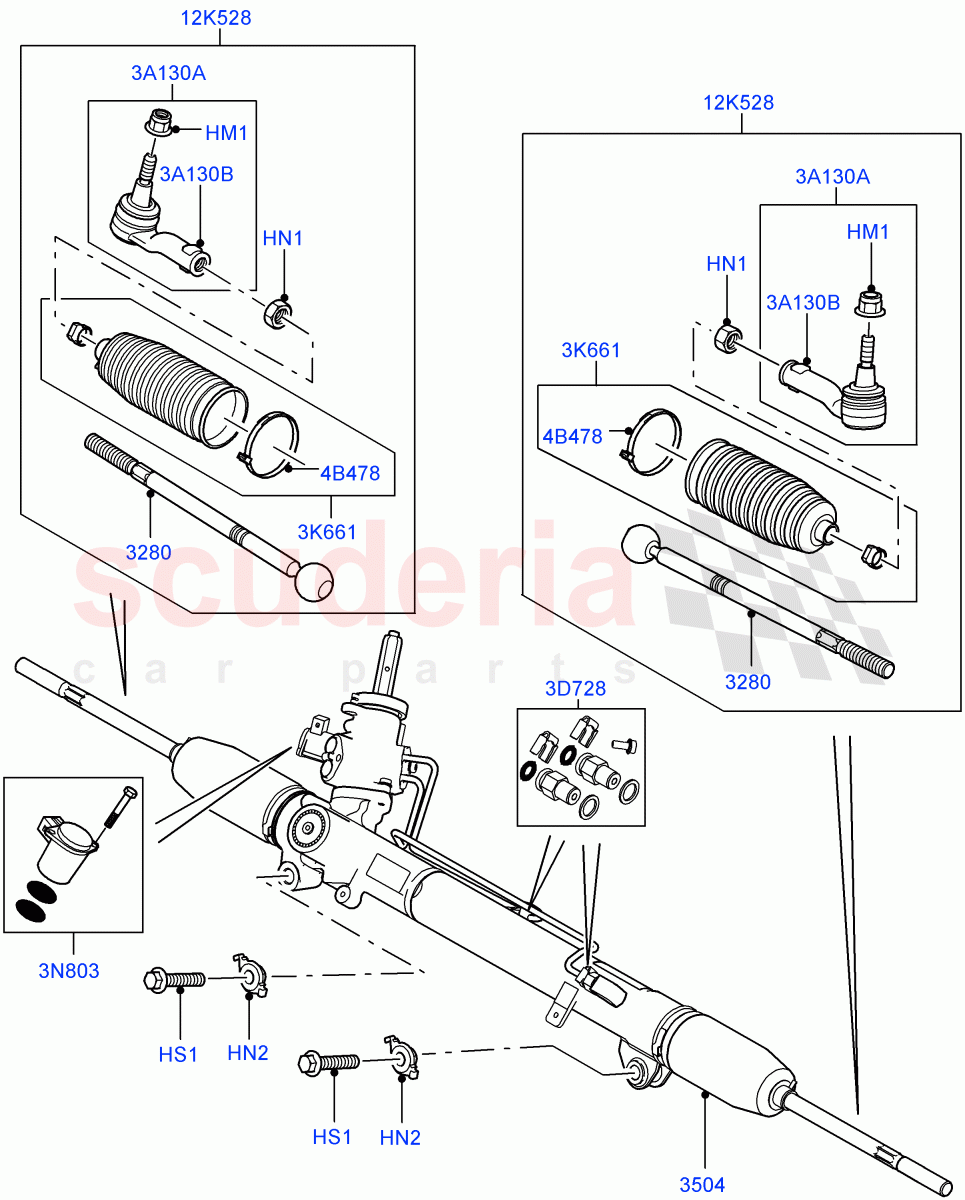 12K528
3A130A
HM1
3A130B
HN1
4B478
3K661
3280
12K528
3A130A
HM1
HN1
3A130B
3K661
4B478
3280
scuderia
car parts
3D728
3N803
HS1
HN2
HS1
HN2
3504