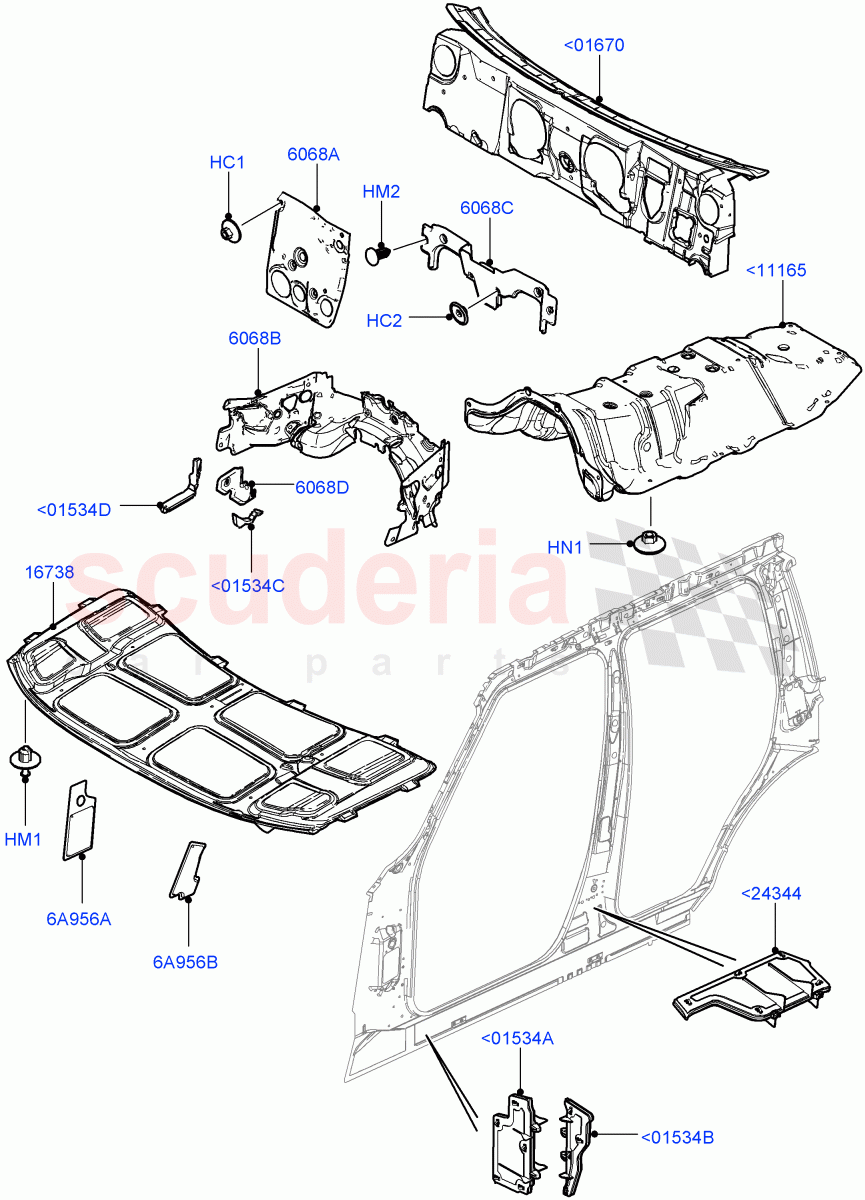 <01670
HC1
6068A
HM2
6068C
HC2
<11165
6068B
<01534D
6068D
<01534C
HN1
16738
scuderia
car parts
HM1
6A956A
6A956B
<24344
<01534A
<01534B