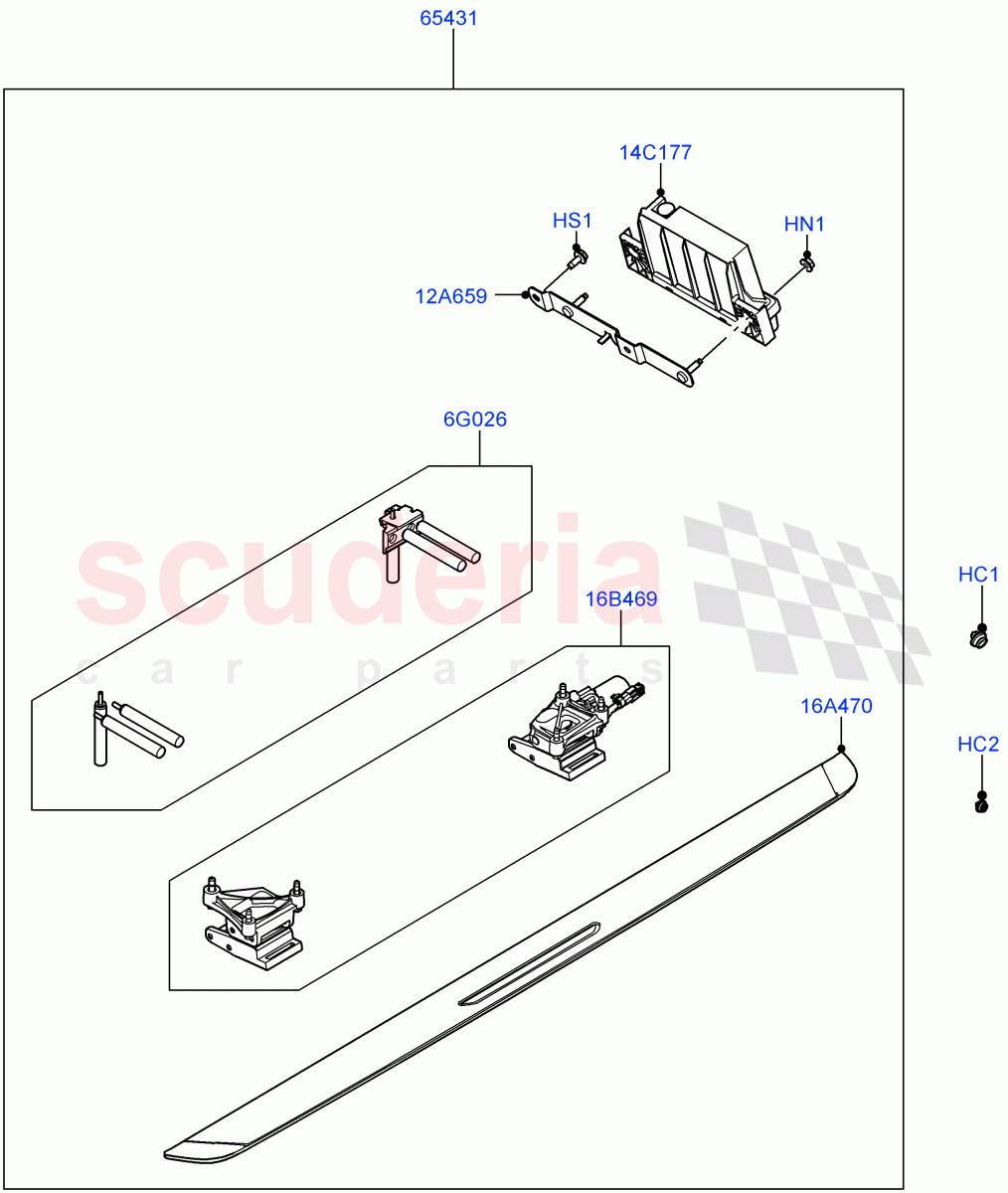 65431

14C177

HS1

HN1

12A659

6G026

scuderia
car parts

16B469

HC1

16A470

HC2