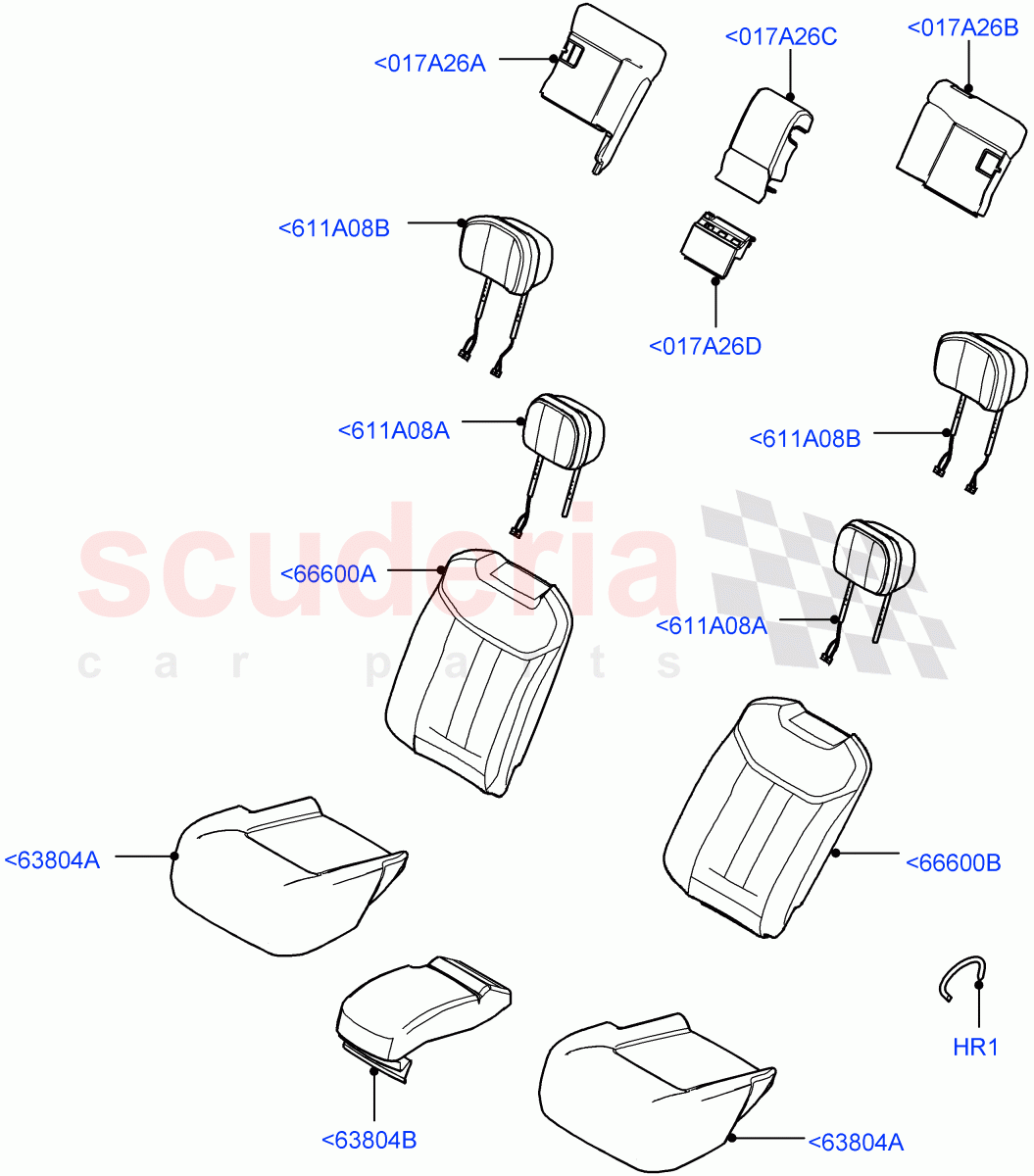 <017A26A
<017A26C
<017A26B
<611A08B
<017A26D
<611A08A
<611A08B
scuderia
car parts
<66600A
<611A08A
<63804A
<66600B
HR1
<63804B
<63804A