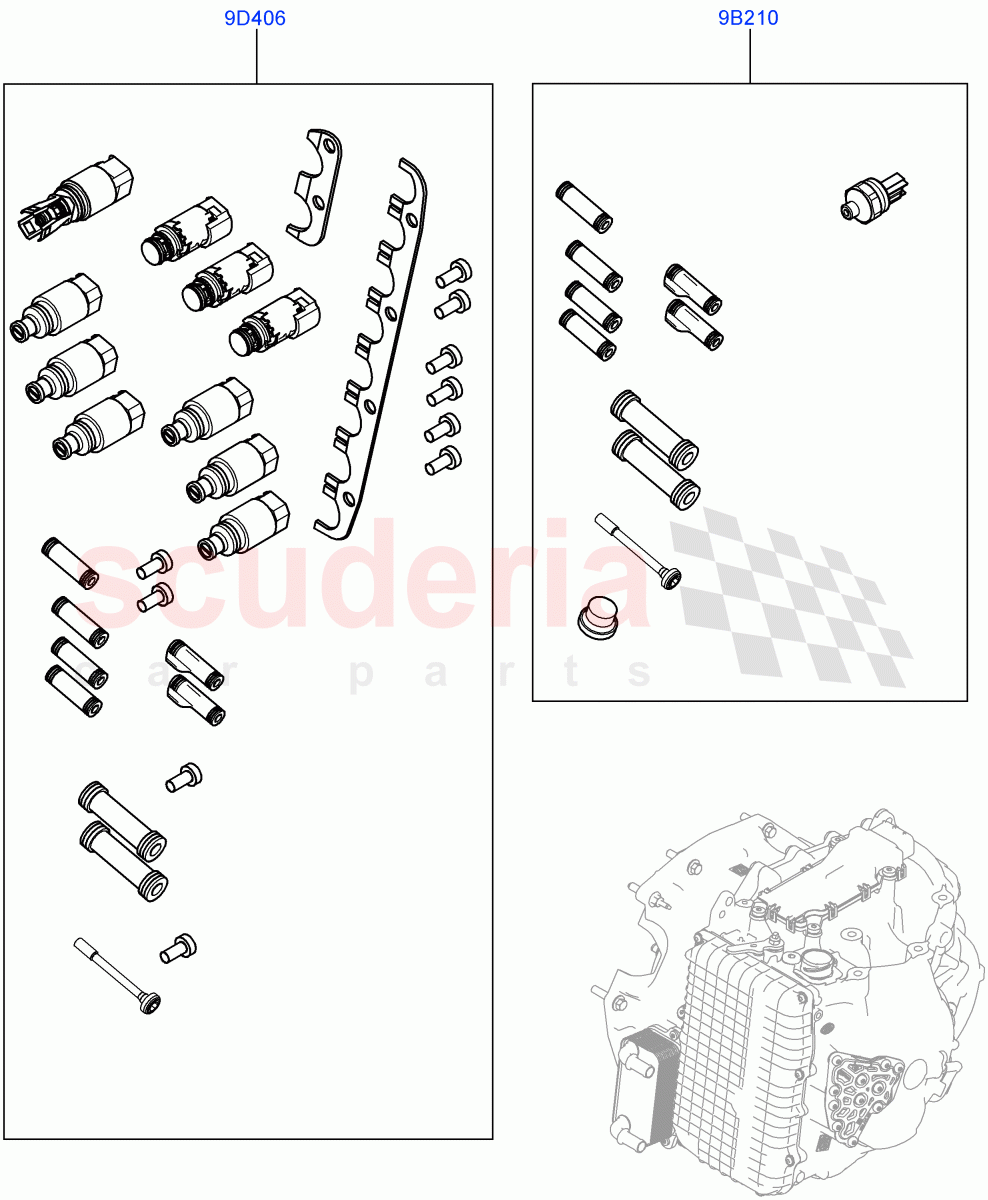 9D406

9B210

scuderia
car parts