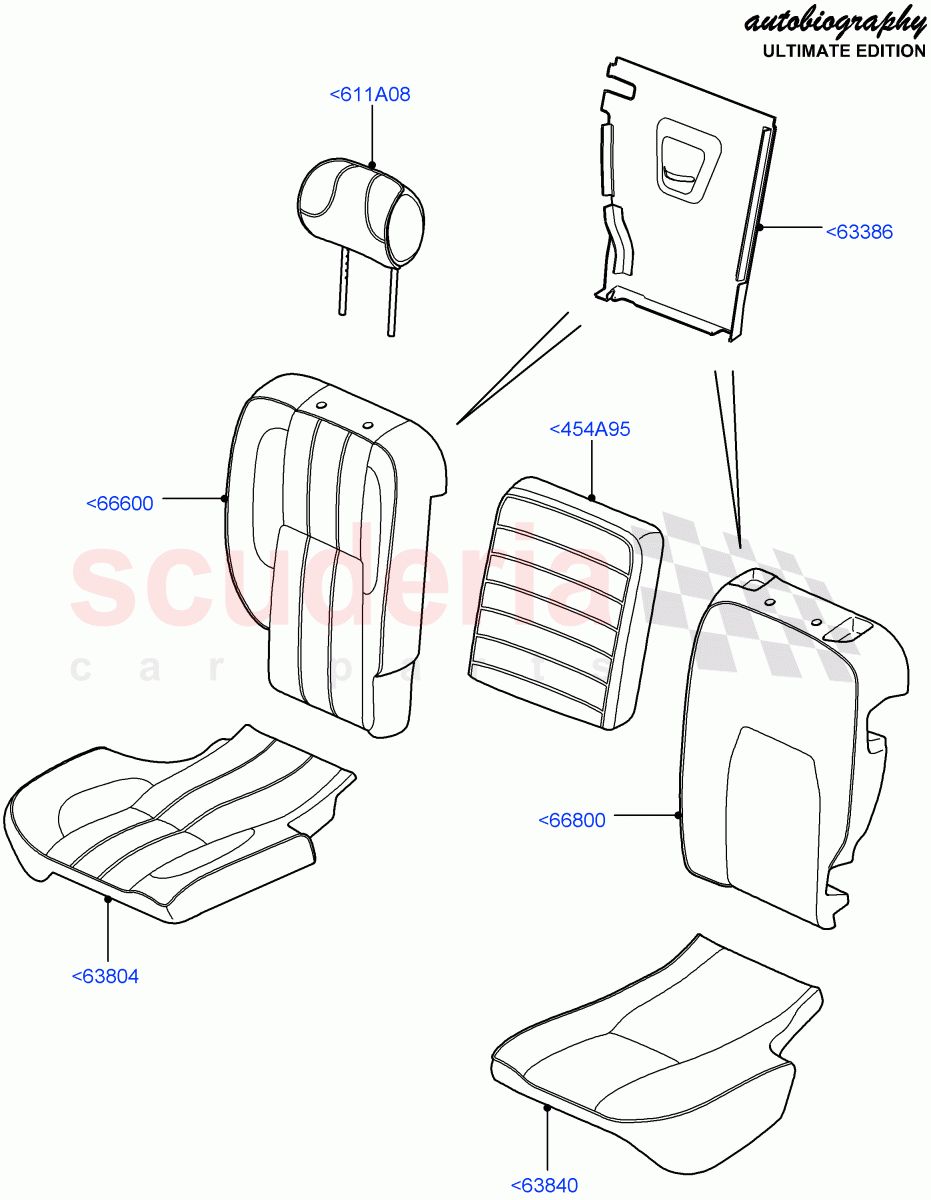 autobiography
ULTIMATE EDITION

<611A08

<63386

<454A95

<66600

scuderia
car parts

<66800

<63804

<63840