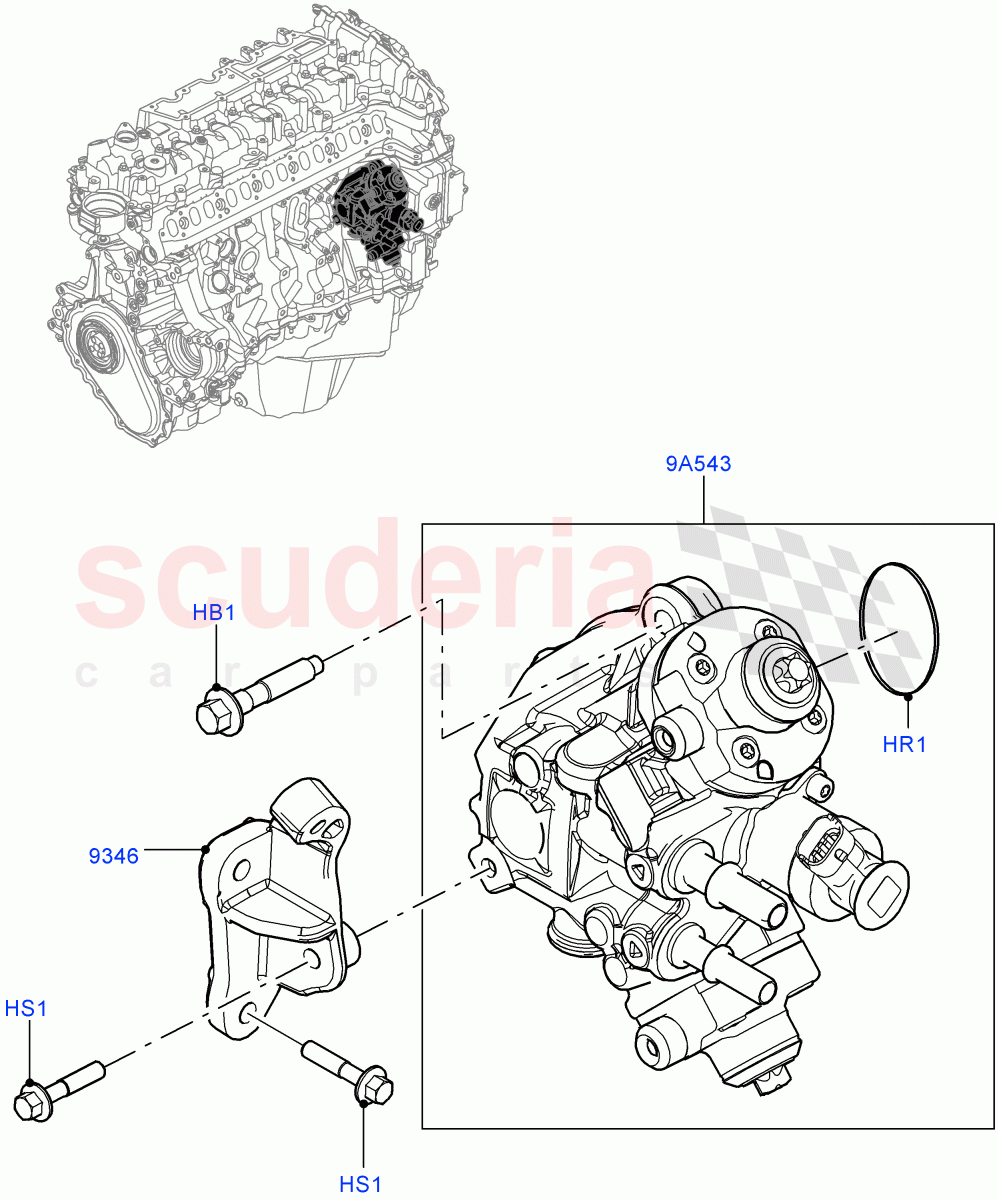 9A543

scuderia
car parts

HB1

HR1

9346

HS1

HS1