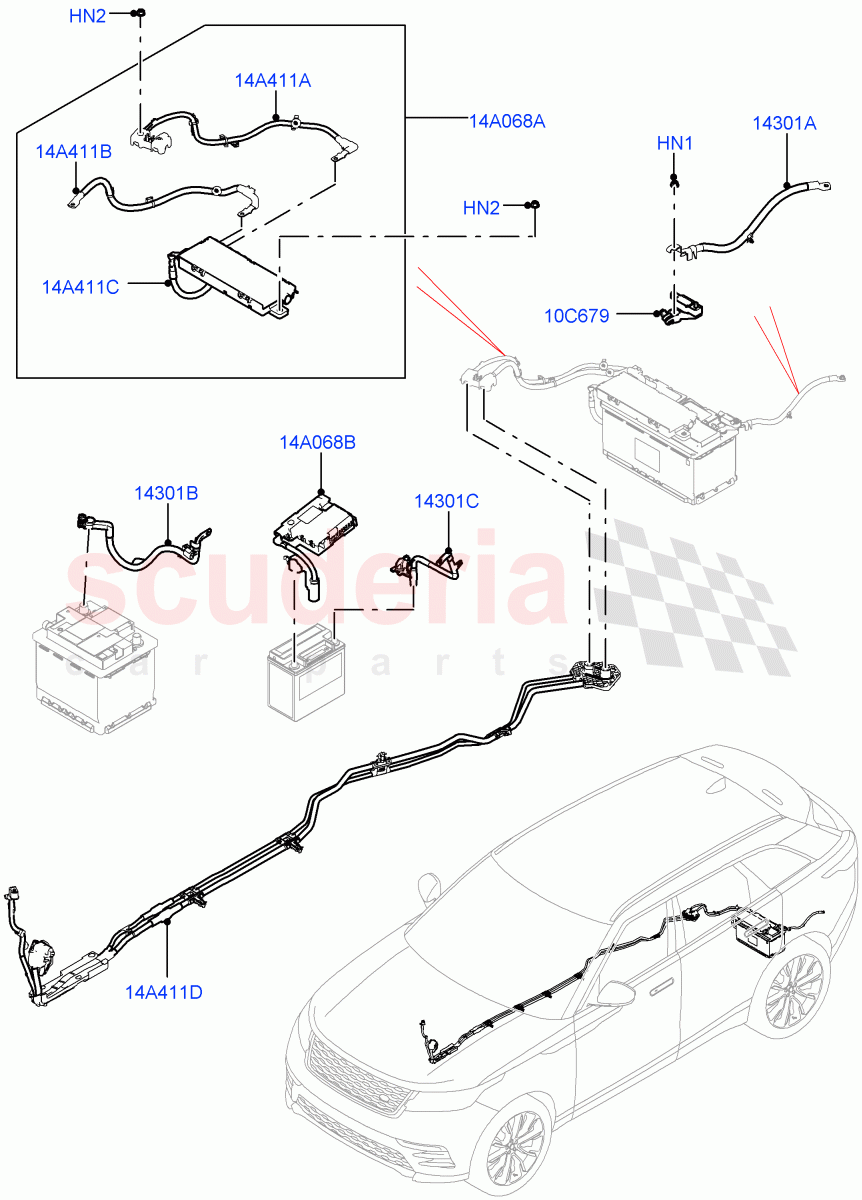 HN2
14A411A
14A068A
14A411B
HN1
14301A
HN2
14A411C
10C679
14A068B
14301B
14301C
scuderia
car parts
14A411D